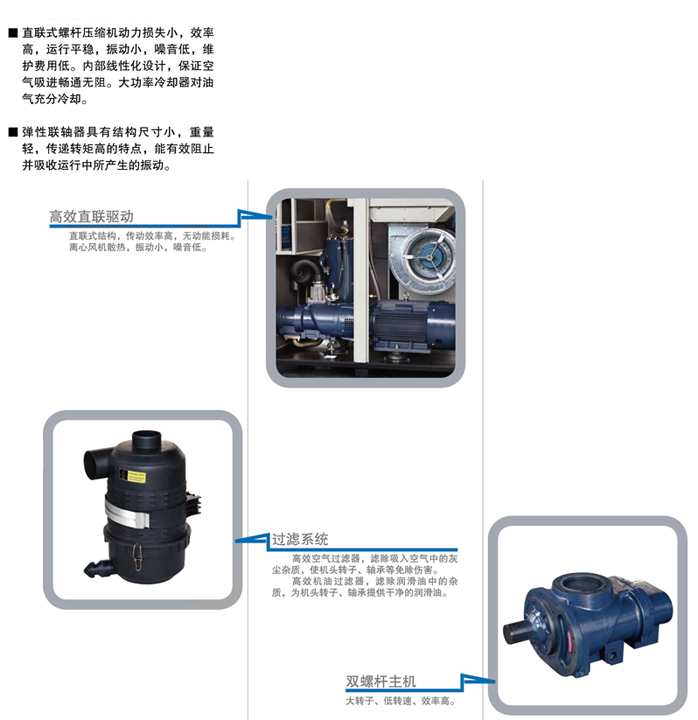 ■ 直联式螺杆压缩机动力损失小，效率高，运行平稳，振动小，噪音低，维护费用低。内部线性化设计，保证空气吸进畅通无阻。大功率冷却器对油气充分冷却。

■ 弹性联轴器具有结构尺寸小，重量轻，传递转矩高的特点，能有效阻止并吸收运行中所产生的振动。

高效直联驱动

直联式结构，传动效率高，无动能损耗。离心风机散热，振动小，噪音低。

过滤系统

高效空气过滤器，滤除吸入空气中的灰尘杂质，使机头转子、轴承等免除伤害。

高效机油过滤器，滤除润滑油中的杂质，为机头转子、轴承提供干净的润滑油。

双螺杆主机

大转子、低转速、效率高。